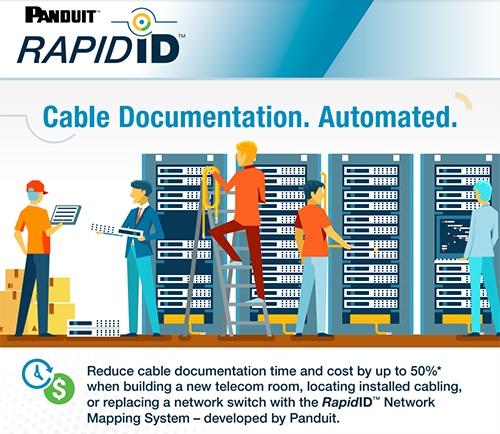 PANDUIT™
RAPIDID™

Cable Documentation. Automated.

$

Reduce cable documentation time and cost by up to 50%* when building a new telecom room, locating installed cabling, or replacing a network switch with the RapidID™ Network Mapping System – developed by Panduit.